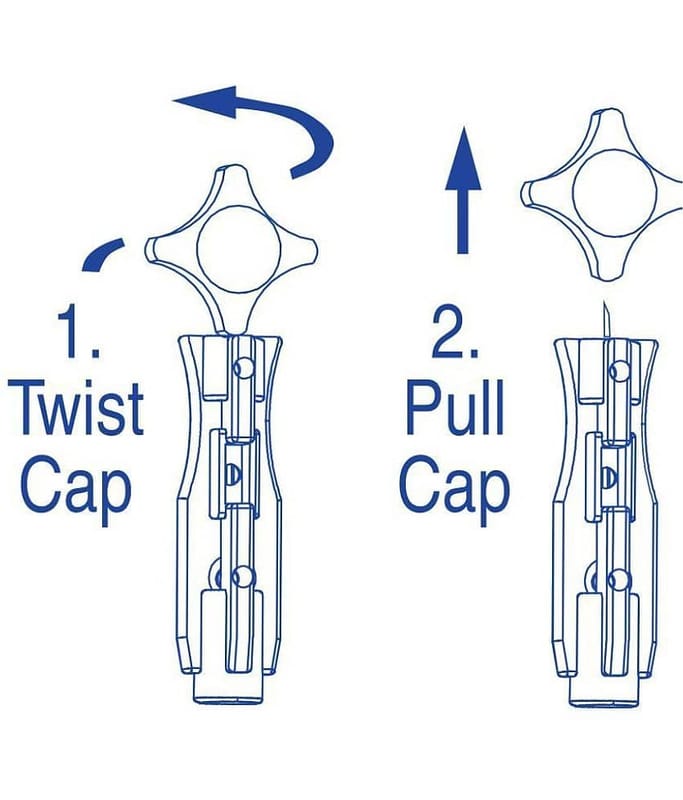 1.
Twist
Cap

2.
Pull
Cap