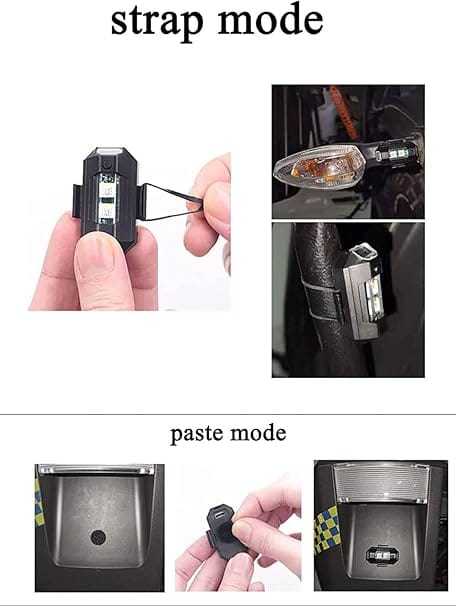 strap mode

paste mode