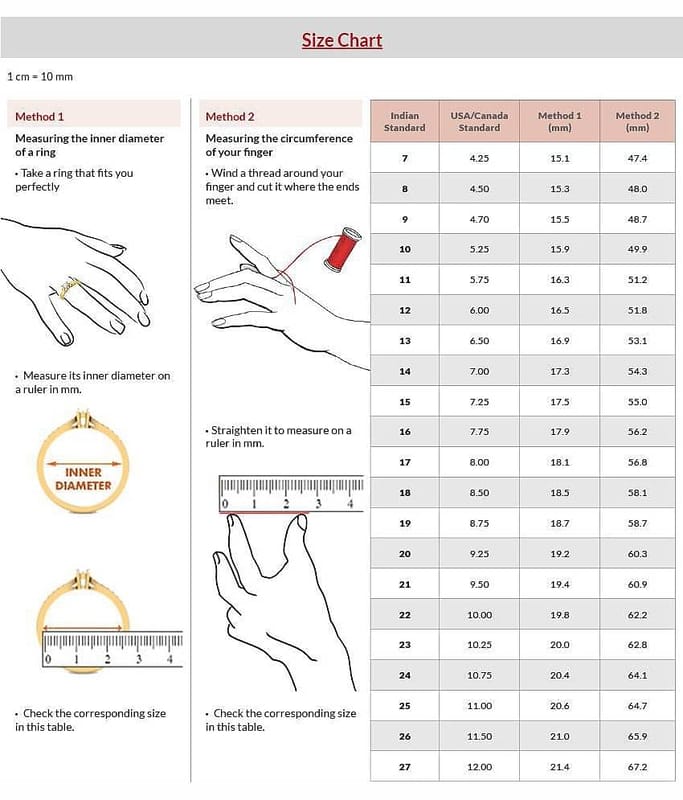 Size Chart

1 cm = 10 mm

Method 1

Measuring the inner diameter of a ring

• Take a ring that fits you perfectly

• Measure its inner diameter on a ruler in mm.

INNER DIAMETER

0 1 2 3 4

• Check the corresponding size in this table.

Method 2

Measuring the circumference of your finger

• Wind a thread around your finger and cut it where the ends meet.

• Straighten it to measure on a ruler in mm.

0 1 2 3 4

• Check the corresponding size in this table.

| Indian Standard | USA/Canada Standard | Method 1 (mm) | Method 2 (mm) |
|---|---|---|---|
| 7 | 4.25 | 15.1 | 47.4 |
| 8 | 4.50 | 15.3 | 48.0 |
| 9 | 4.70 | 15.5 | 48.7 |
| 10 | 5.25 | 15.9 | 49.9 |
| 11 | 5.75 | 16.3 | 51.2 |
| 12 | 6.00 | 16.5 | 51.8 |
| 13 | 6.50 | 16.9 | 53.1 |
| 14 | 7.00 | 17.3 | 54.3 |
| 15 | 7.25 | 17.5 | 55.0 |
| 16 | 7.75 | 17.9 | 56.2 |
| 17 | 8.00 | 18.1 | 56.8 |
| 18 | 8.50 | 18.5 | 58.1 |
| 19 | 8.75 | 18.7 | 58.7 |
| 20 | 9.25 | 19.2 | 60.3 |
| 21 | 9.50 | 19.4 | 60.9 |
| 22 | 10.00 | 19.8 | 62.2 |
| 23 | 10.25 | 20.0 | 62.8 |
| 24 | 10.75 | 20.4 | 64.1 |
| 25 | 11.00 | 20.6 | 64.7 |
| 26 | 11.50 | 21.0 | 65.9 |
| 27 | 12.00 | 21.4 | 67.2 |