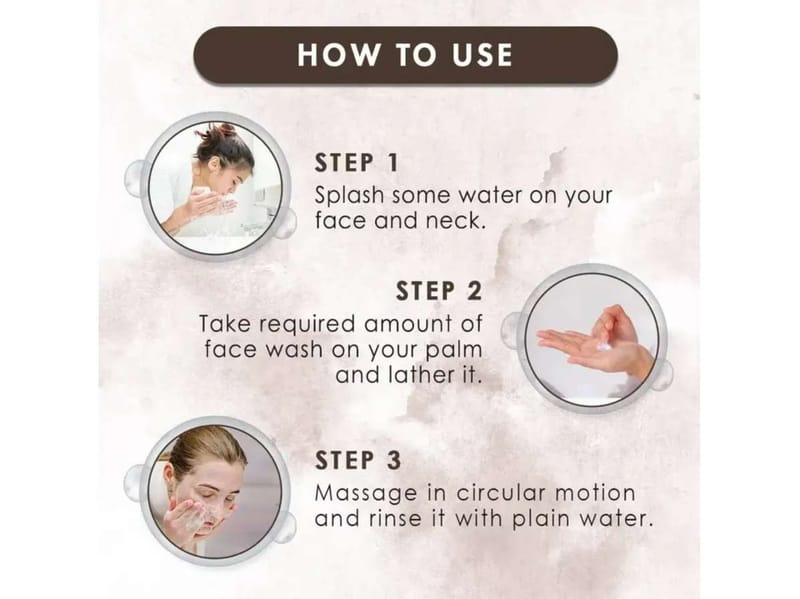 HOW TO USE

STEP 1
Splash some water on your face and neck.

STEP 2
Take required amount of face wash on your palm and lather it.

STEP 3
Massage in circular motion and rinse it with plain water.