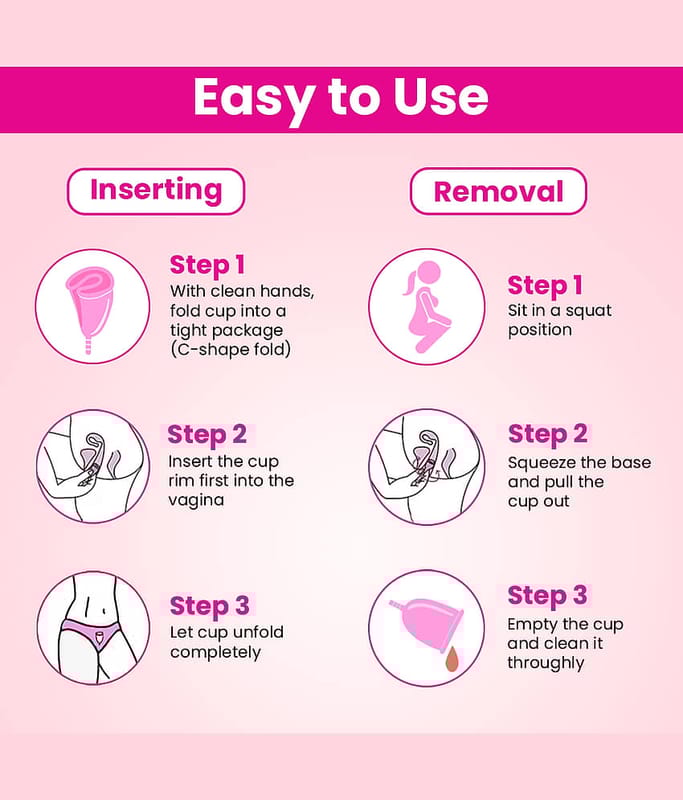 Easy to Use

Inserting

Step 1
With clean hands, fold cup into a tight package (C-shape fold)

Step 2
Insert the cup rim first into the vagina

Step 3
Let cup unfold completely

Removal

Step 1
Sit in a squat position

Step 2
Squeeze the base and pull the cup out

Step 3
Empty the cup and clean it throughly