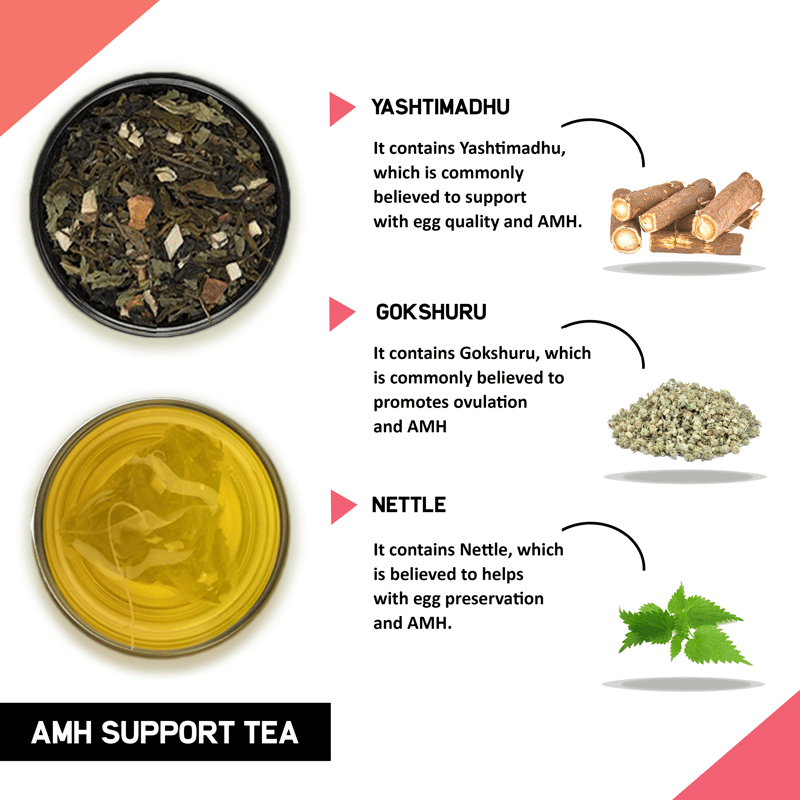 YASHTIMADHU

It contains Yashtimadhu, which is commonly believed to support with egg quality and AMH.

GOKSHURU

It contains Gokshuru, which is commonly believed to promotes ovulation and AMH

NETTLE

It contains Nettle, which is believed to helps with egg preservation and AMH.

AMH SUPPORT TEA