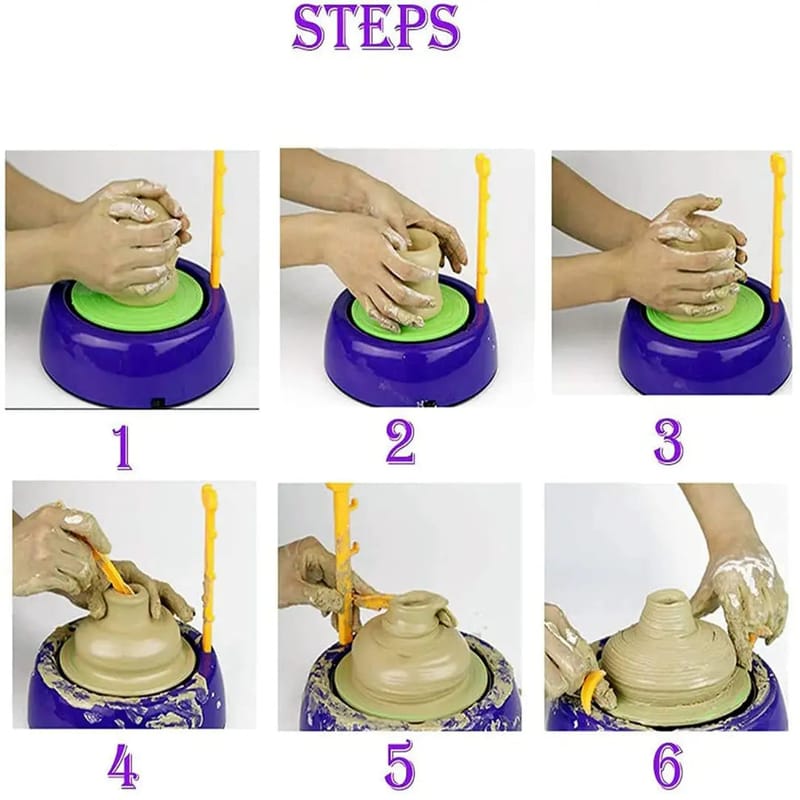 STEPS

1

2

3

4

5

6