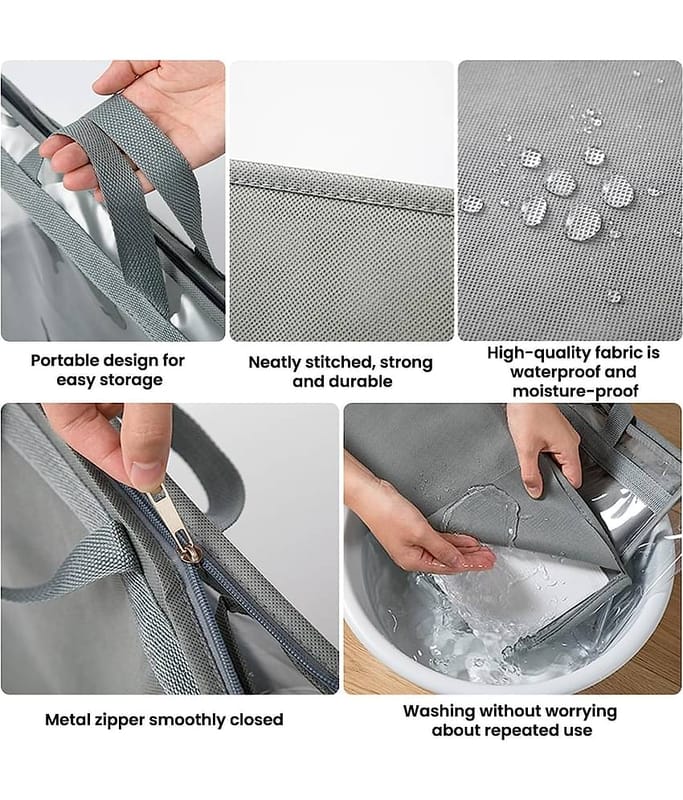 Portable design for easy storage

Neatly stitched, strong and durable

High-quality fabric is waterproof and moisture-proof

Metal zipper smoothly closed

Washing without worrying about repeated use