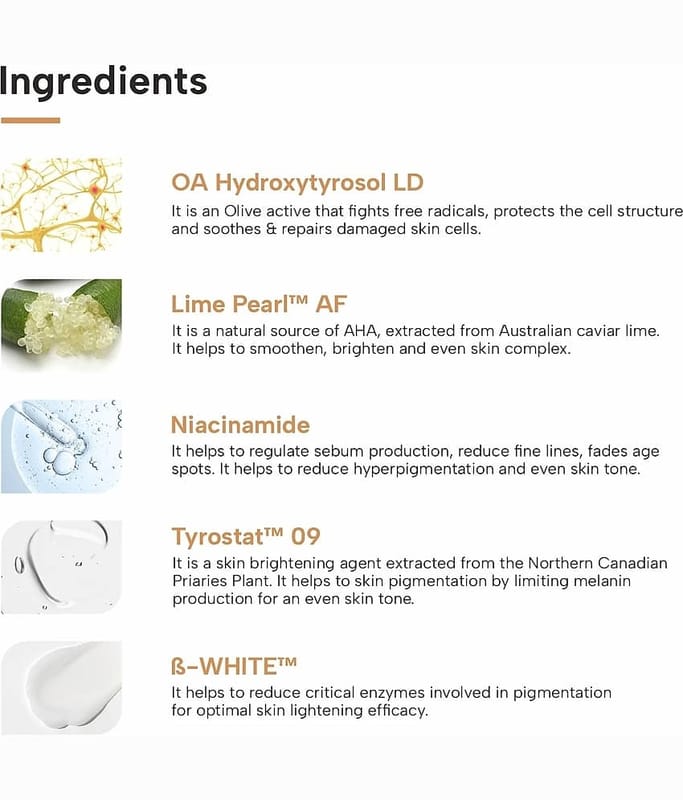 Ingredients

OA Hydroxytyrosol LD

It is an Olive active that fights free radicals, protects the cell structure and soothes & repairs damaged skin cells.

Lime Pearl™ AF

It is a natural source of AHA, extracted from Australian caviar lime. It helps to smoothen, brighten and even skin complex.

Niacinamide

It helps to regulate sebum production, reduce fine lines, fades age spots. It helps to reduce hyperpigmentation and even skin tone.

Tyrostat™ 09

It is a skin brightening agent extracted from the Northern Canadian Priaries Plant. It helps to skin pigmentation by limiting melanin production for an even skin tone.

ß-WHITE™

It helps to reduce critical enzymes involved in pigmentation for optimal skin lightening efficacy.