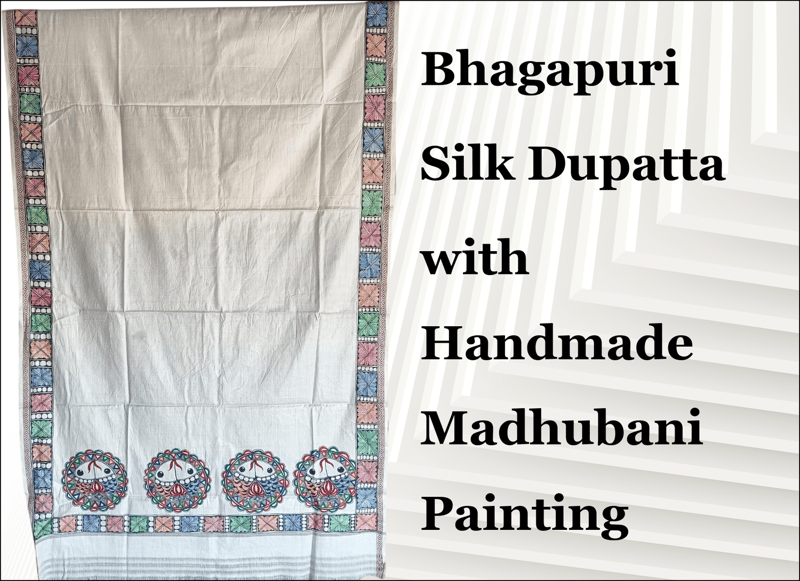 Bhagapuri Silk Dupatta with Handmade Madhubani Painting