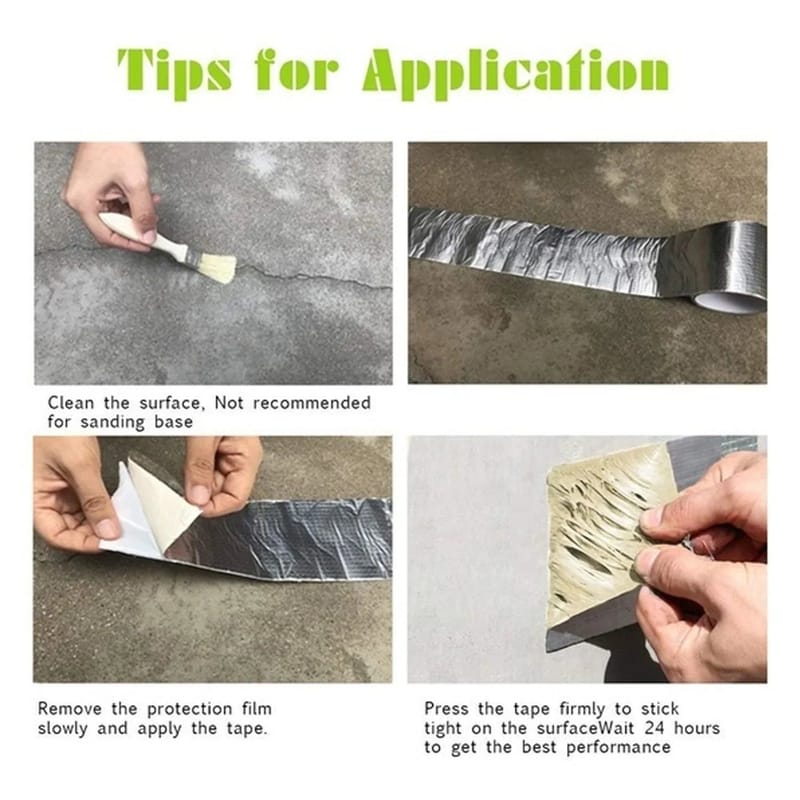 Tips for Application

Clean the surface, Not recommended for sanding base

Remove the protection film slowly and apply the tape.

Press the tape firmly to stick tight on the surfaceWait 24 hours to get the best performance