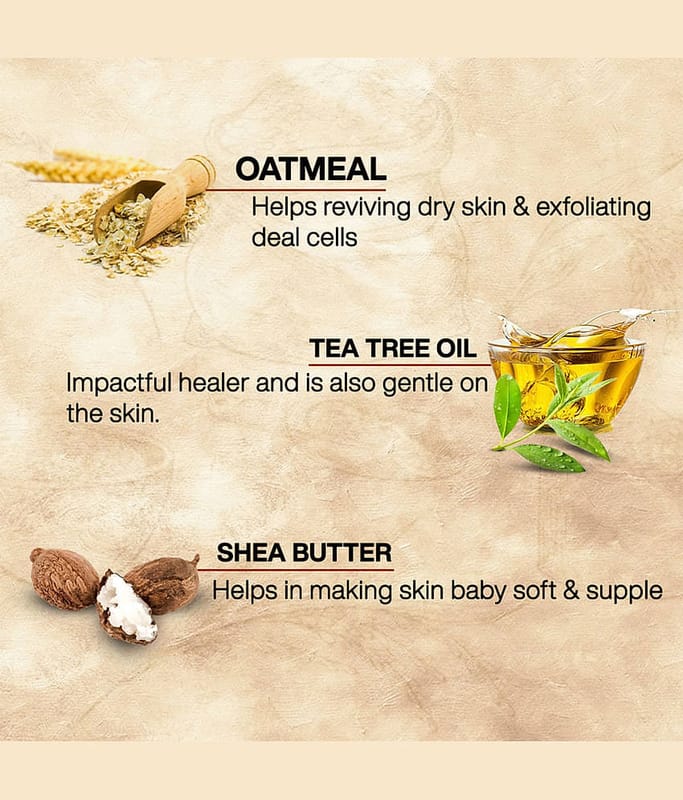 OATMEAL
Helps reviving dry skin & exfoliating deal cells

TEA TREE OIL
Impactful healer and is also gentle on the skin.

SHEA BUTTER
Helps in making skin baby soft & supple