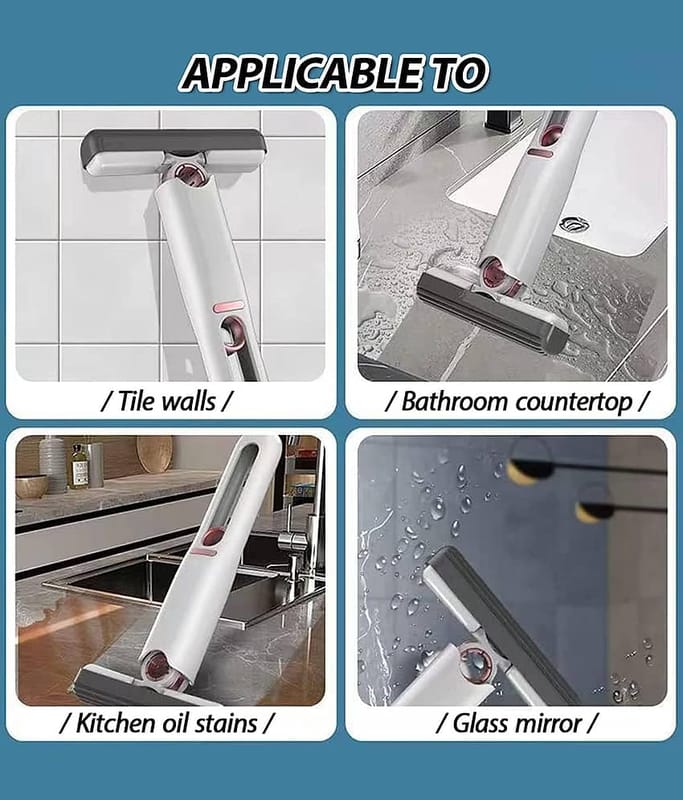 APPLICABLE TO

/ Tile walls /

/ Bathroom countertop /

/ Kitchen oil stains /

/ Glass mirror /