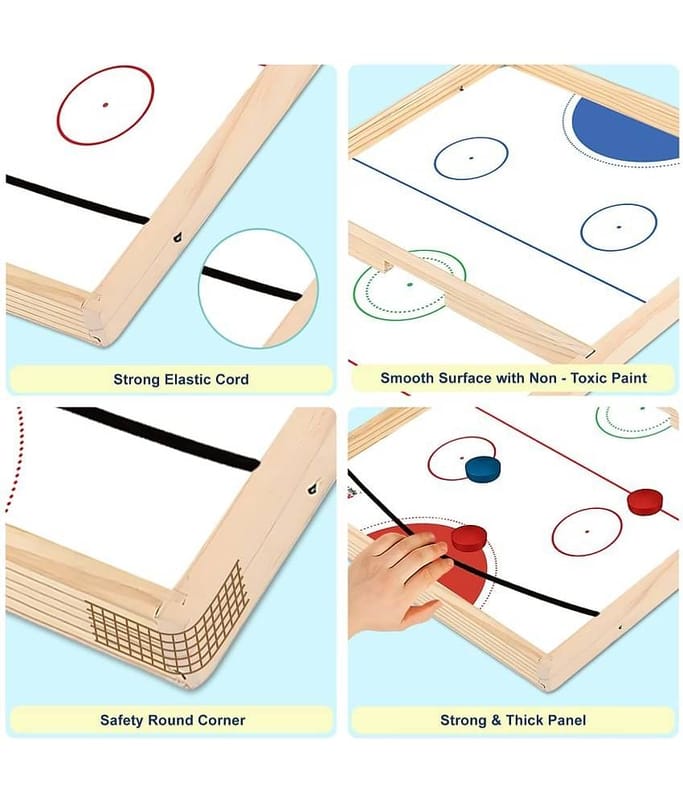 Strong Elastic Cord

Smooth Surface with Non - Toxic Paint

Safety Round Corner

Strong & Thick Panel