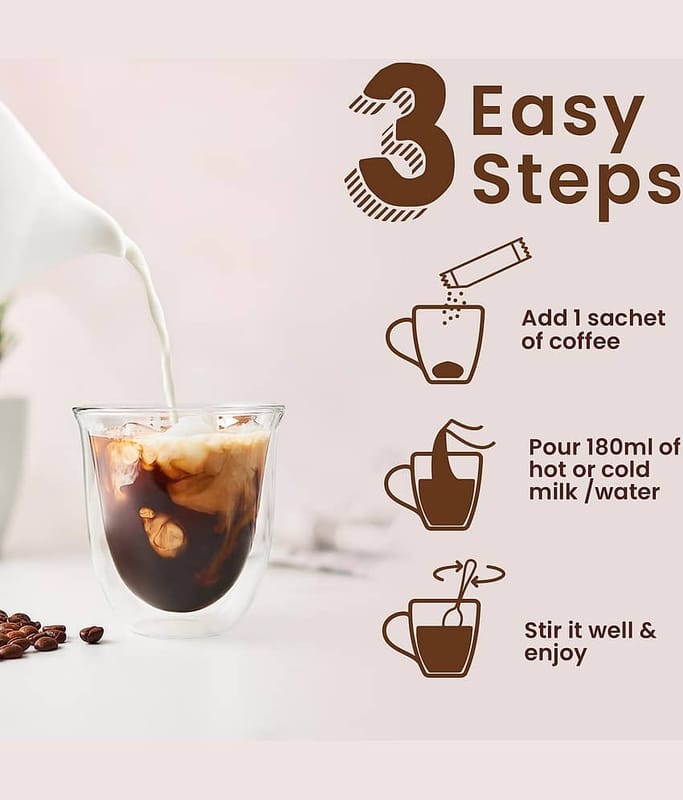 3 Easy Steps

Add 1 sachet of coffee

Pour 180ml of hot or cold milk /water

Stir it well & enjoy