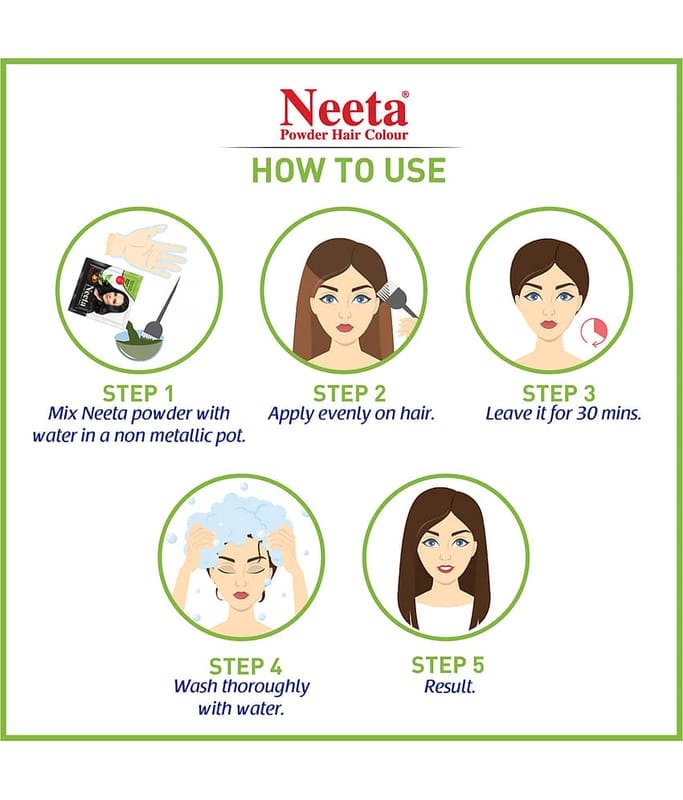 Neeta®
Powder Hair Colour

HOW TO USE

Neeta

STEP 1
Mix Neeta powder with water in a non metallic pot.

STEP 2
Apply evenly on hair.

STEP 3
Leave it for 30 mins.

STEP 4
Wash thoroughly with water.

STEP 5
Result.