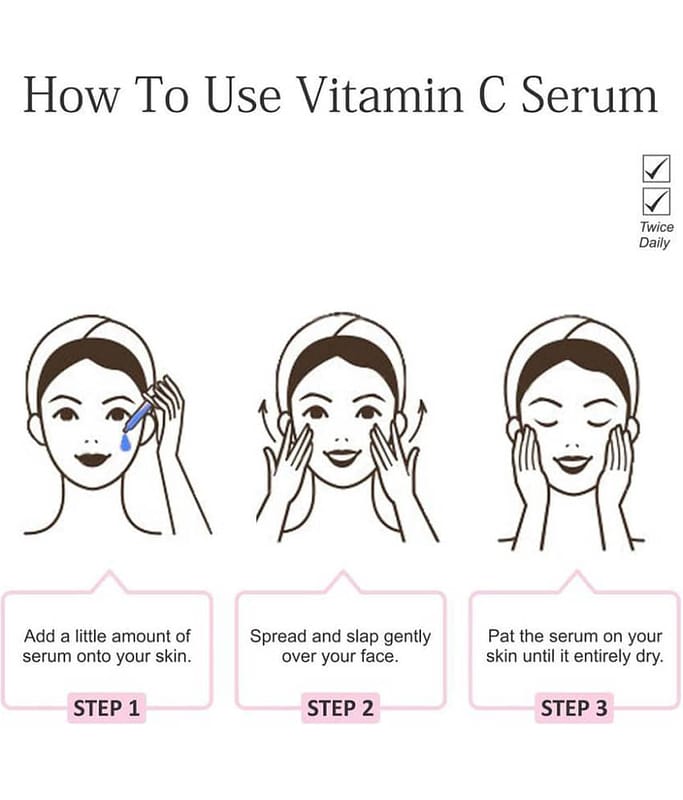 How To Use Vitamin C Serum

Twice Daily

Add a little amount of serum onto your skin.

STEP 1

Spread and slap gently over your face.

STEP 2

Pat the serum on your skin until it entirely dry.

STEP 3