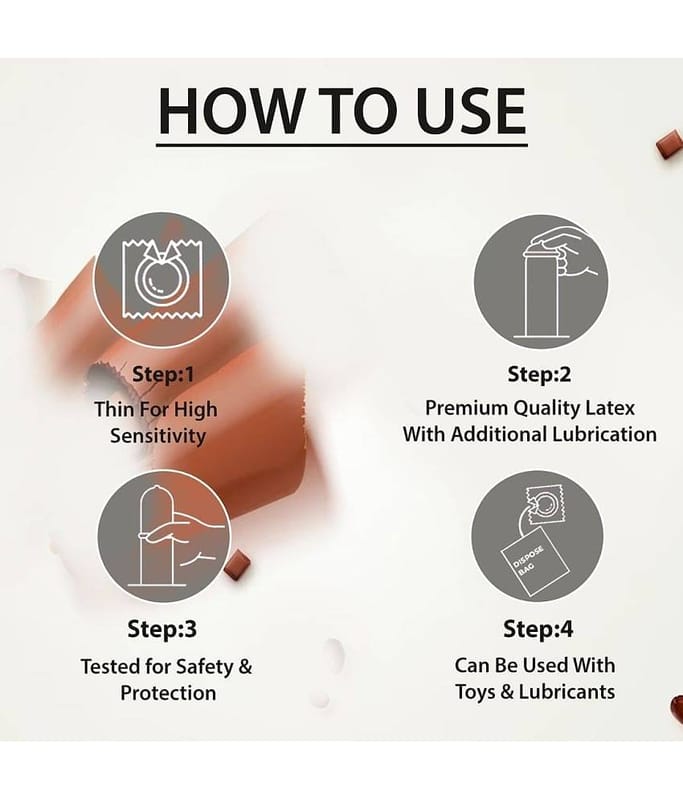 HOW TO USE

Step:1
Thin For High Sensitivity

Step:2
Premium Quality Latex With Additional Lubrication

Step:3
Tested for Safety & Protection

DISPOSE BAG

Step:4
Can Be Used With Toys & Lubricants