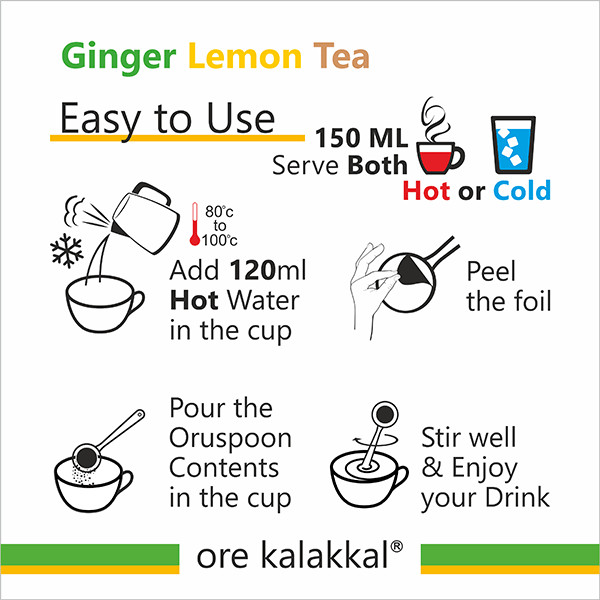 Ginger Lemon Tea

Easy to Use

150 ML
Serve Both
Hot or Cold

80°c to 100°c

Add 120ml Hot Water in the cup

Peel the foil

Pour the Oruspoon Contents in the cup

Stir well & Enjoy your Drink

ore kalakkal®