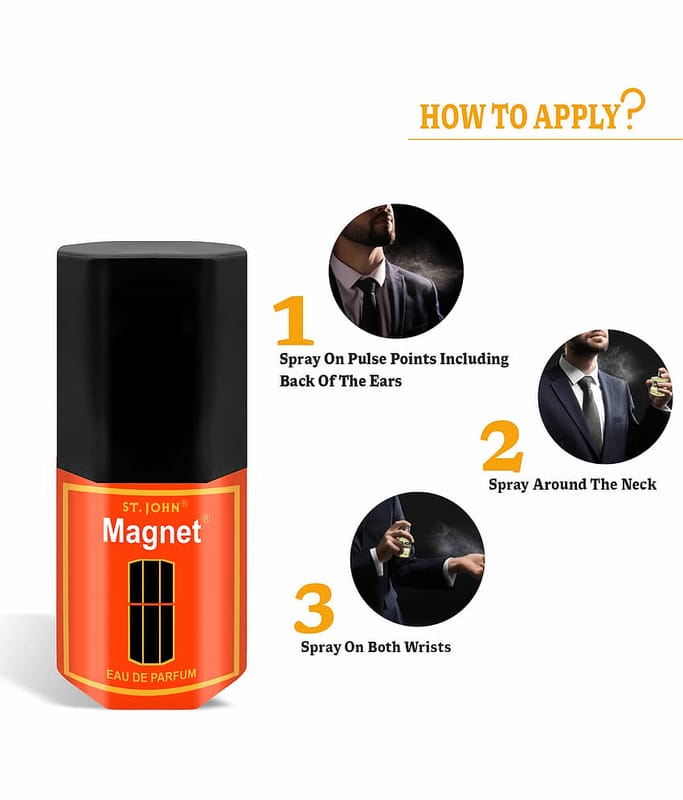 HOW TO APPLY?

ST. JOHN®
Magnet®
EAU DE PARFUM

1
Spray On Pulse Points Including Back Of The Ears

2
Spray Around The Neck

3
Spray On Both Wrists