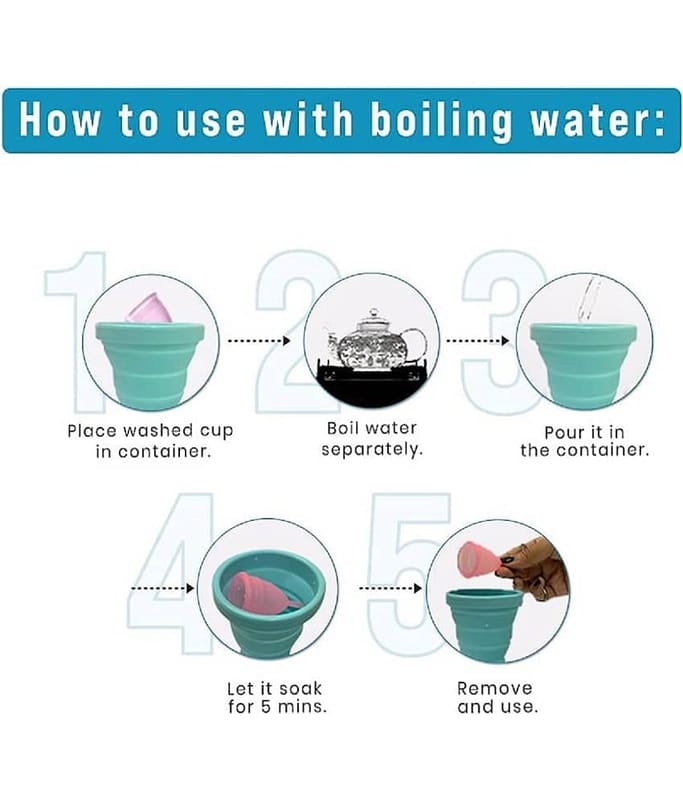 How to use with boiling water:

1

Place washed cup in container.

2

Boil water separately.

3

Pour it in the container.

4

Let it soak for 5 mins.

5

Remove and use.