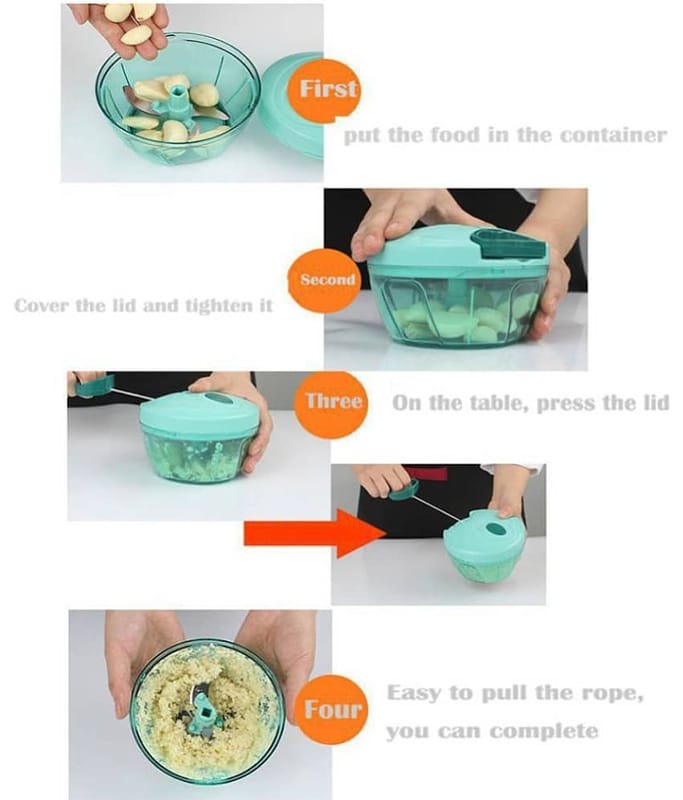 First

put the food in the container

Second

Cover the lid and tighten it

Three

On the table, press the lid

Four

Easy to pull the rope, you can complete