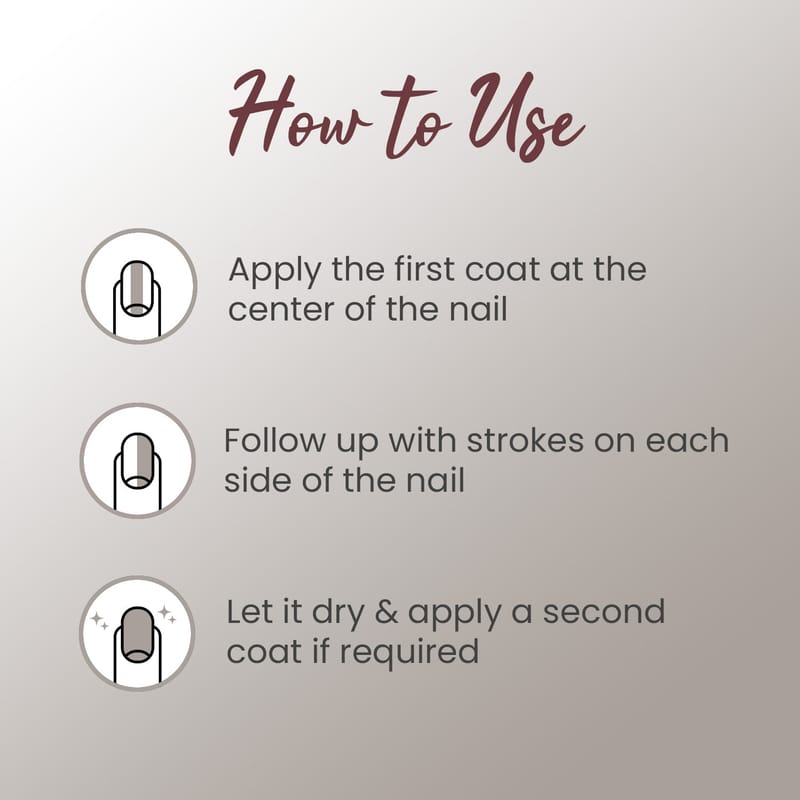 How to Use

Apply the first coat at the center of the nail

Follow up with strokes on each side of the nail

Let it dry & apply a second coat if required