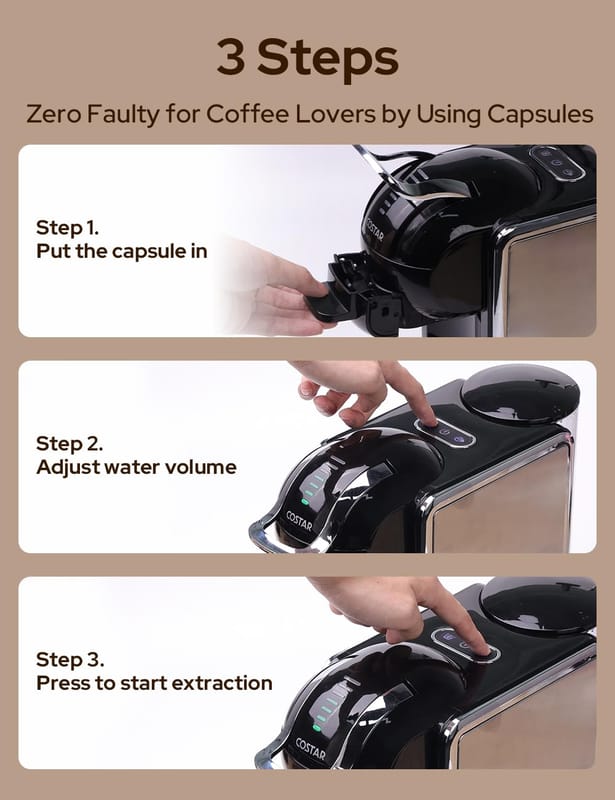 3 Steps

Zero Faulty for Coffee Lovers by Using Capsules

Step 1.
Put the capsule in

COSTAR

Step 2.
Adjust water volume

COSTAR

Step 3.
Press to start extraction

COSTAR