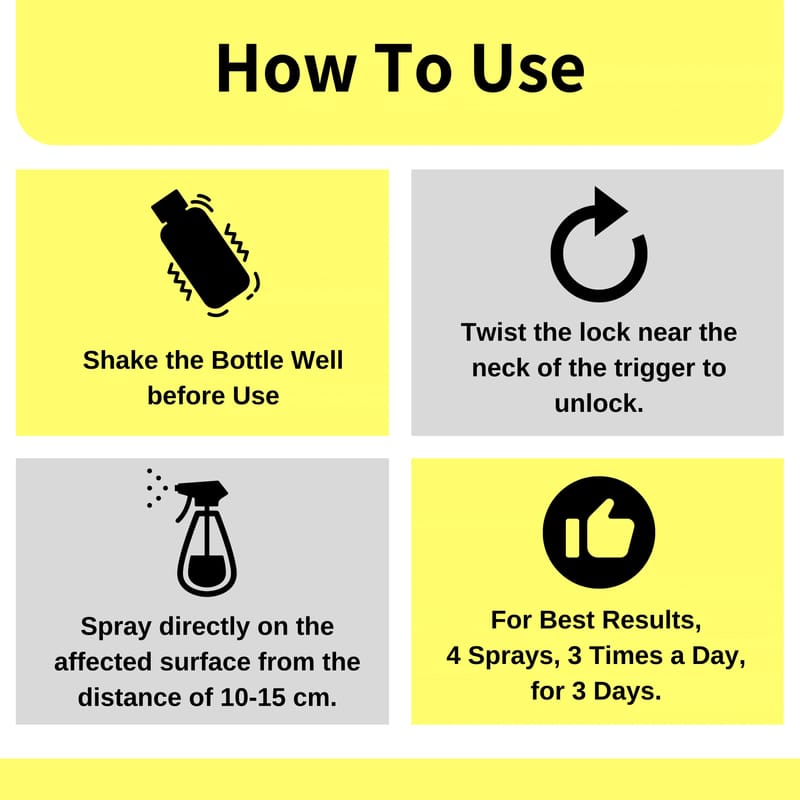 How To Use

Shake the Bottle Well before Use

Twist the lock near the neck of the trigger to unlock.

Spray directly on the affected surface from the distance of 10-15 cm.

For Best Results,
4 Sprays, 3 Times a Day,
for 3 Days.