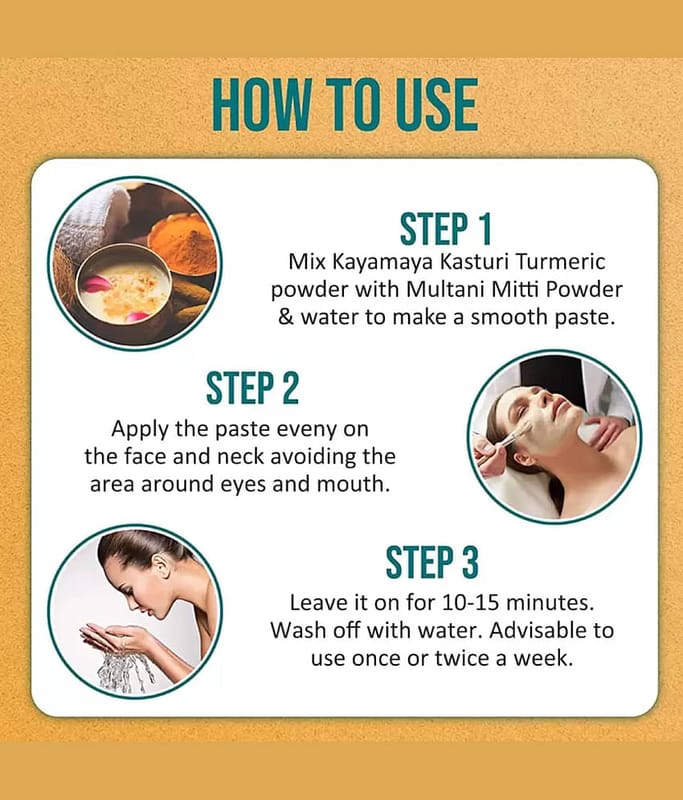 HOW TO USE

STEP 1
Mix Kayamaya Kasturi Turmeric powder with Multani Mitti Powder & water to make a smooth paste.

STEP 2
Apply the paste eveny on the face and neck avoiding the area around eyes and mouth.

STEP 3
Leave it on for 10-15 minutes. Wash off with water. Advisable to use once or twice a week.