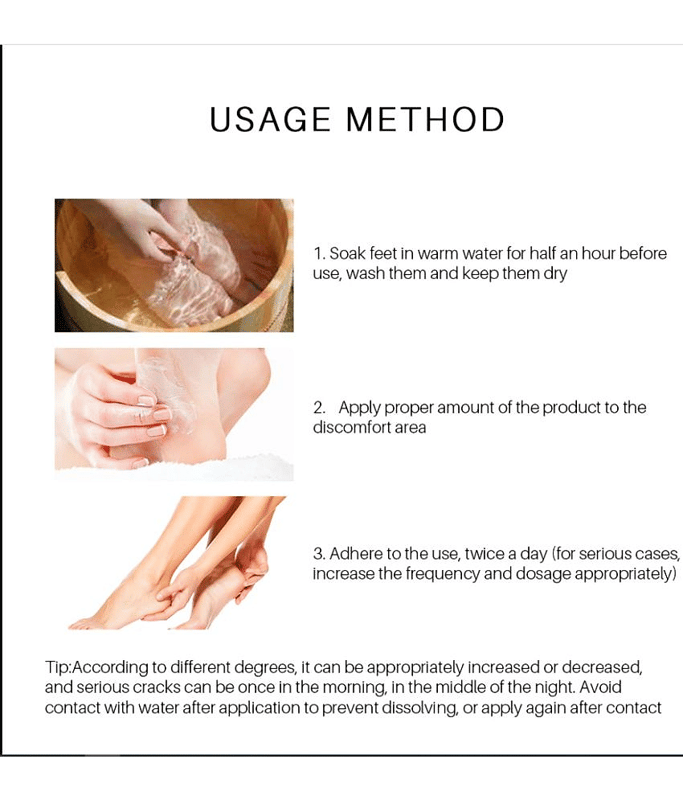 USAGE METHOD

1. Soak feet in warm water for half an hour before use, wash them and keep them dry

2. Apply proper amount of the product to the discomfort area

3. Adhere to the use, twice a day (for serious cases, increase the frequency and dosage appropriately)

Tip:According to different degrees, it can be appropriately increased or decreased, and serious cracks can be once in the morning, in the middle of the night. Avoid contact with water after application to prevent dissolving, or apply again after contact