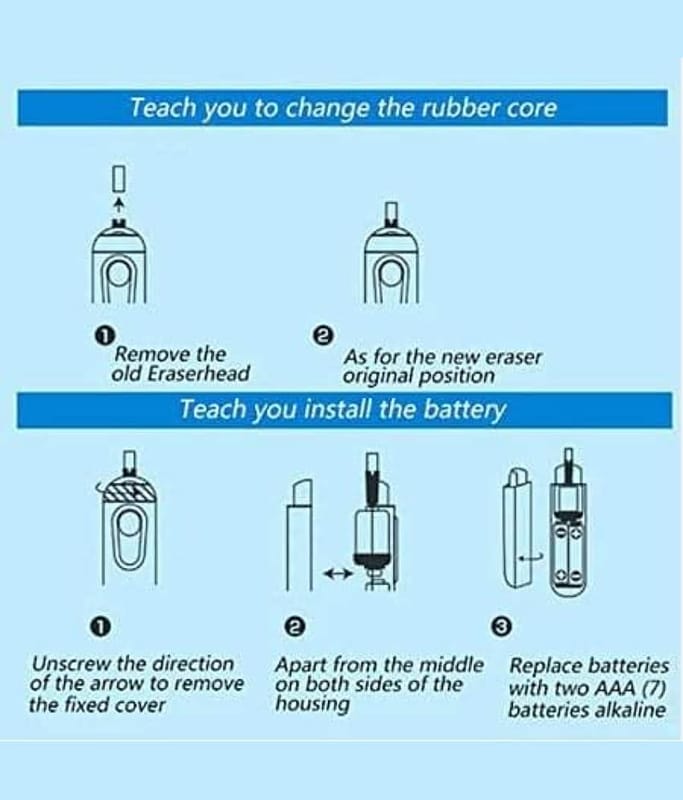 Teach you to change the rubber core

❶ Remove the old Eraserhead

❷ As for the new eraser original position

Teach you install the battery

❶ Unscrew the direction of the arrow to remove the fixed cover

❷ Apart from the middle on both sides of the housing

❸ Replace batteries with two AAA (7) batteries alkaline