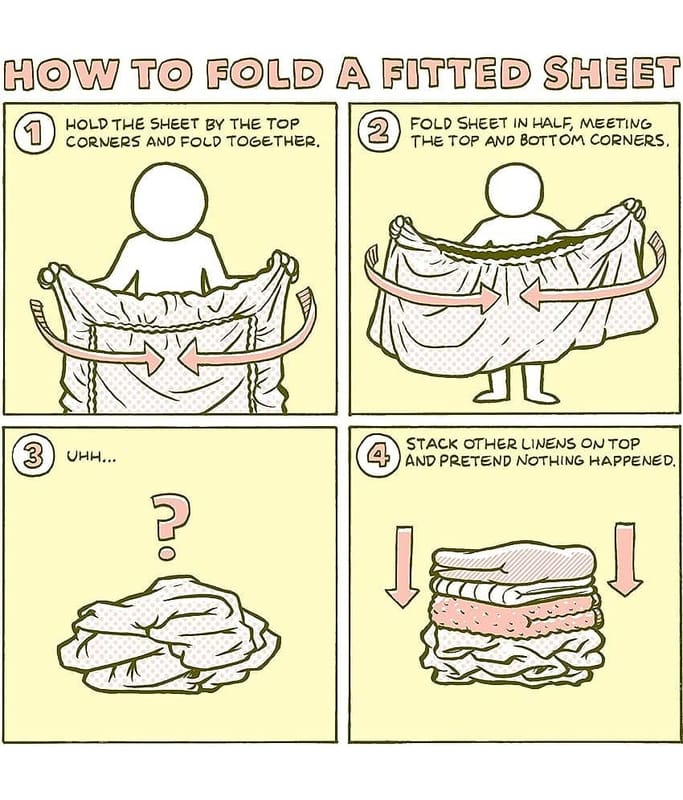 HOW TO FOLD A FITTED SHEET

1 HOLD THE SHEET BY THE TOP CORNERS AND FOLD TOGETHER.

2 FOLD SHEET IN HALF, MEETING THE TOP AND BOTTOM CORNERS.

3 UHH...

?

4 STACK OTHER LINENS ON TOP AND PRETEND NOTHING HAPPENED.