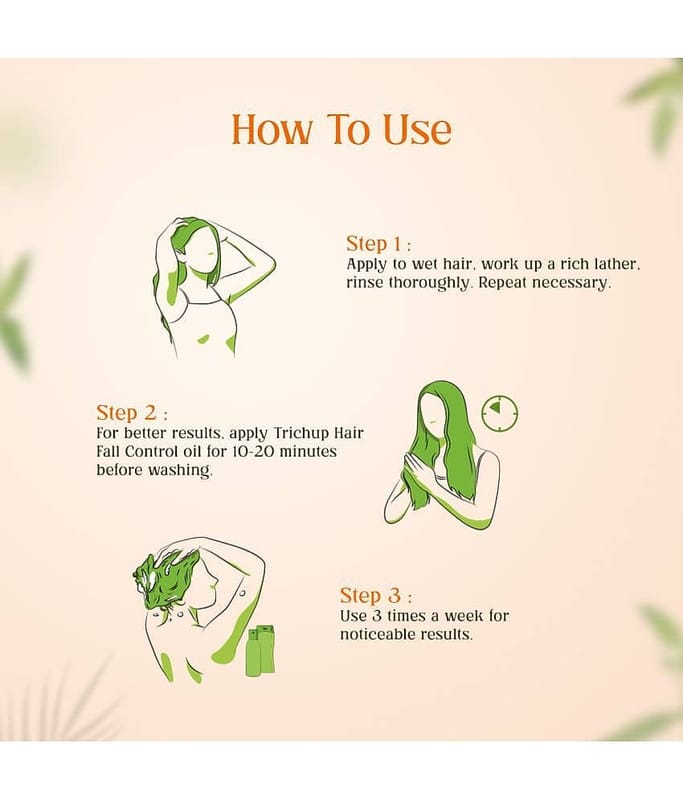 How To Use

Step 1 :
Apply to wet hair, work up a rich lather, rinse thoroughly. Repeat necessary.

Step 2 :
For better results, apply Trichup Hair Fall Control oil for 10-20 minutes before washing.

Step 3 :
Use 3 times a week for noticeable results.