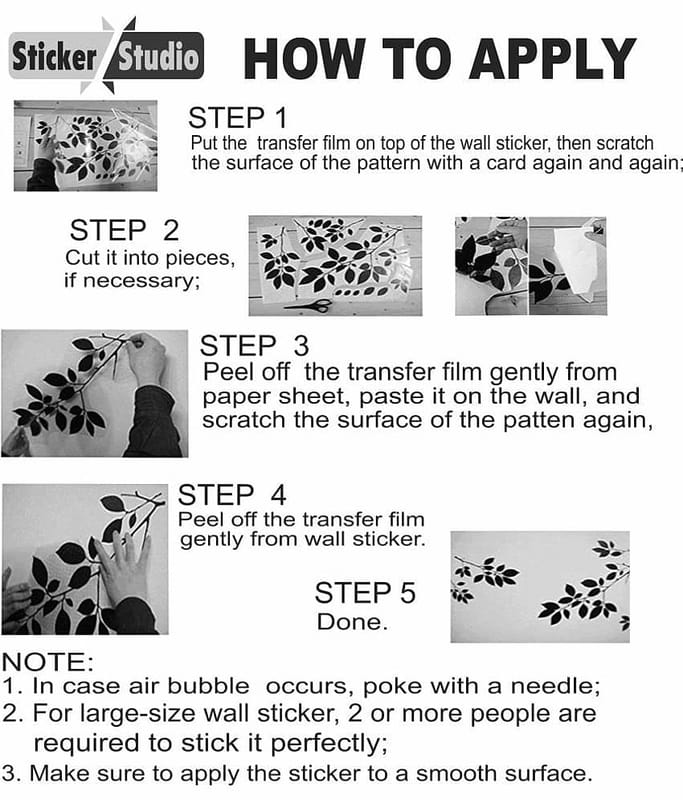 Sticker Studio HOW TO APPLY

STEP 1
Put the transfer film on top of the wall sticker, then scratch the surface of the pattern with a card again and again;

STEP 2
Cut it into pieces, if necessary;

STEP 3
Peel off the transfer film gently from paper sheet, paste it on the wall, and scratch the surface of the patten again,

STEP 4
Peel off the transfer film gently from wall sticker.

STEP 5
Done.

NOTE:
1. In case air bubble occurs, poke with a needle;
2. For large-size wall sticker, 2 or more people are required to stick it perfectly;
3. Make sure to apply the sticker to a smooth surface.