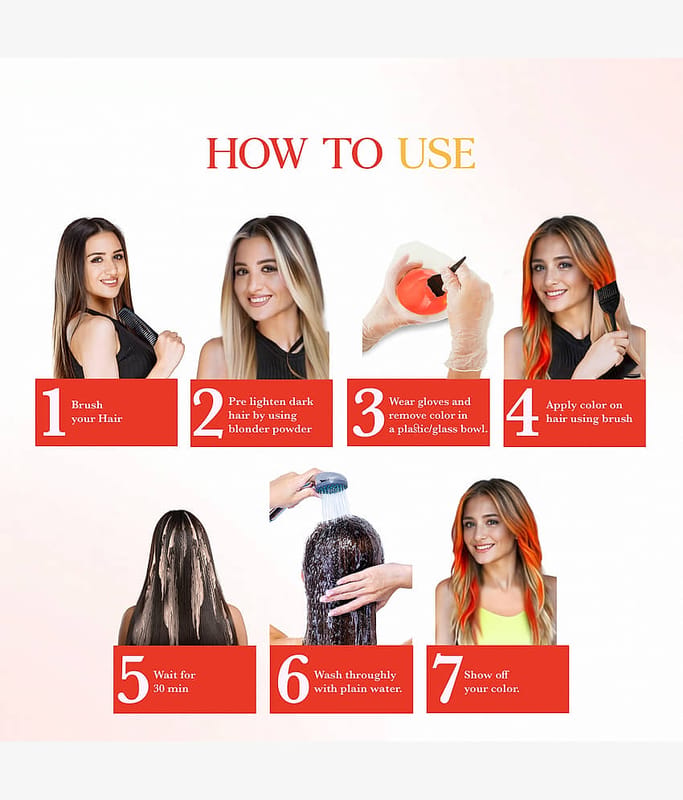 HOW TO USE

1 Brush your Hair

2 Pre lighten dark hair by using blonder powder

3 Wear gloves and remove color in a plastic/glass bowl.

4 Apply color on hair using brush

5 Wait for 30 min

6 Wash throughly with plain water.

7 Show off your color.