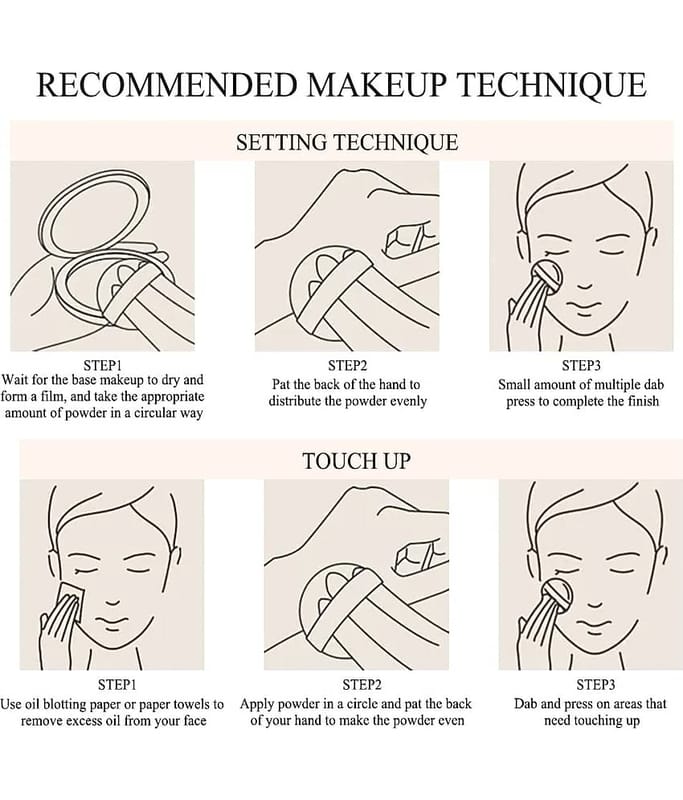 RECOMMENDED MAKEUP TECHNIQUE

SETTING TECHNIQUE

STEP1
Wait for the base makeup to dry and form a film, and take the appropriate amount of powder in a circular way

STEP2
Pat the back of the hand to distribute the powder evenly

STEP3
Small amount of multiple dab press to complete the finish

TOUCH UP

STEP1
Use oil blotting paper or paper towels to remove excess oil from your face

STEP2
Apply powder in a circle and pat the back of your hand to make the powder even

STEP3
Dab and press on areas that need touching up