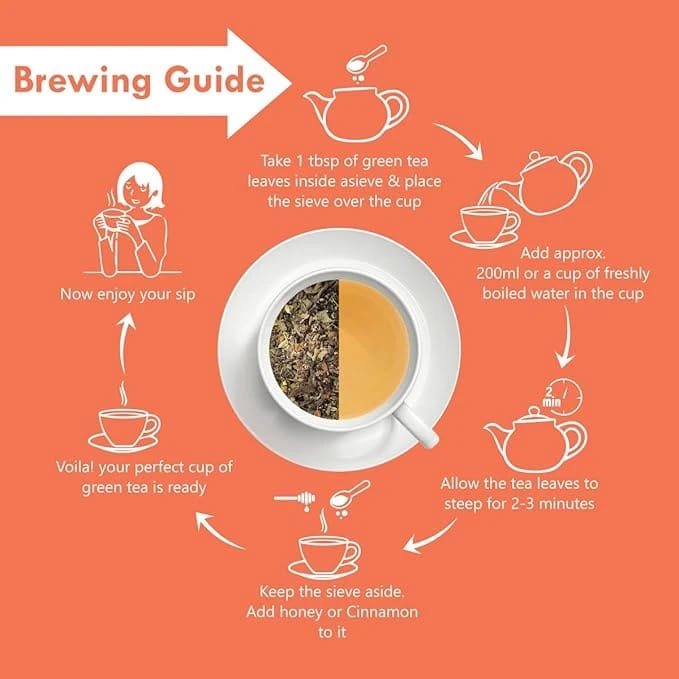 Brewing Guide

Take 1 tbsp of green tea leaves inside asieve & place the sieve over the cup

Add approx. 200ml or a cup of freshly boiled water in the cup

2 min

Allow the tea leaves to steep for 2-3 minutes

Keep the sieve aside. Add honey or Cinnamon to it

Voila! your perfect cup of green tea is ready

Now enjoy your sip