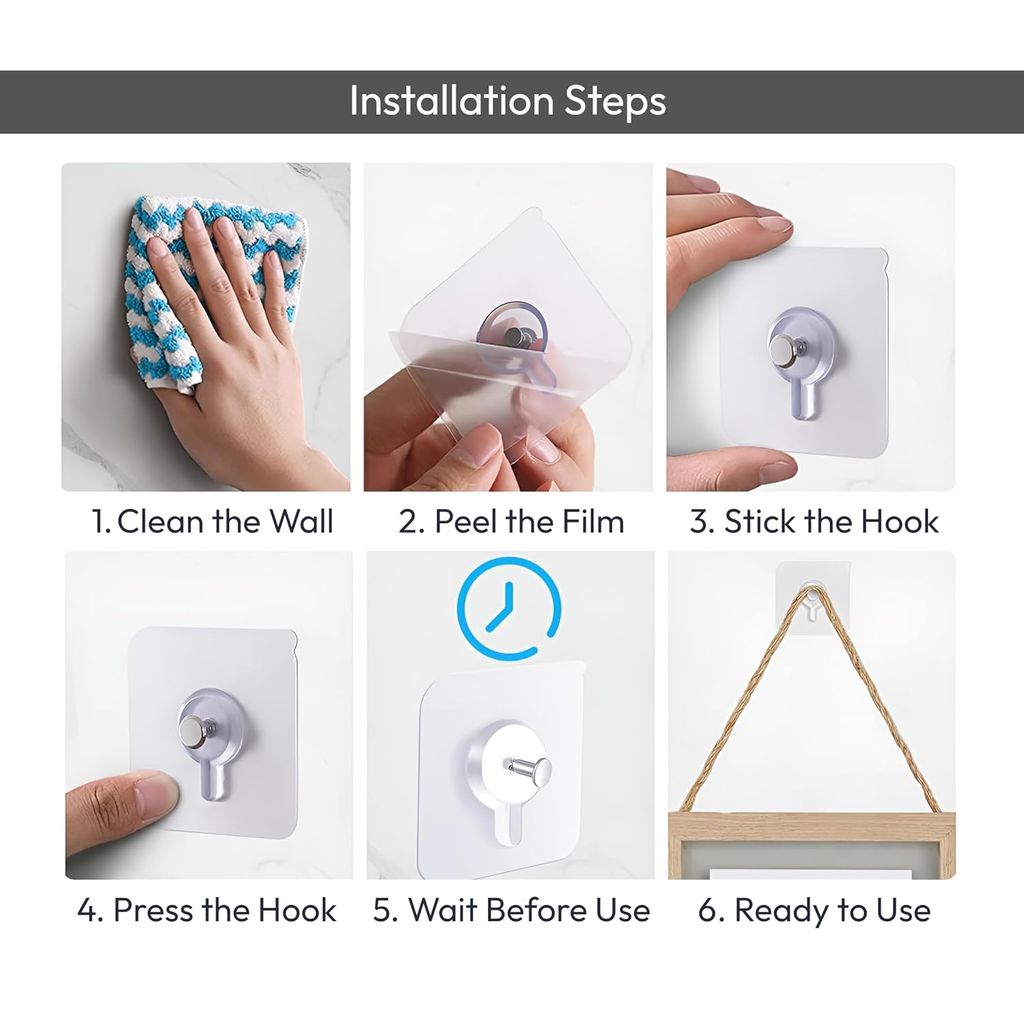 Installation Steps

1. Clean the Wall

2. Peel the Film

3. Stick the Hook

4. Press the Hook

5. Wait Before Use

6. Ready to Use