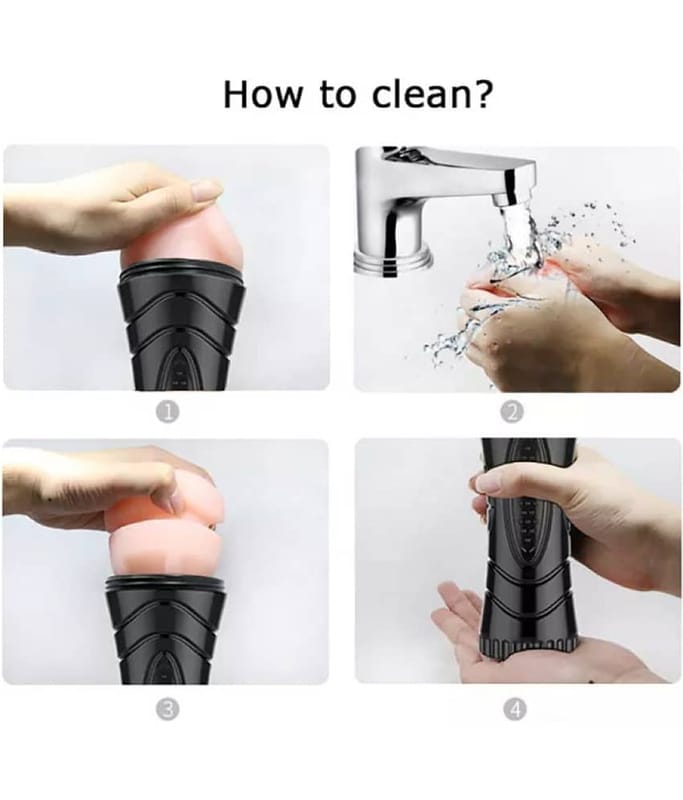 How to clean?

1

2

3

4