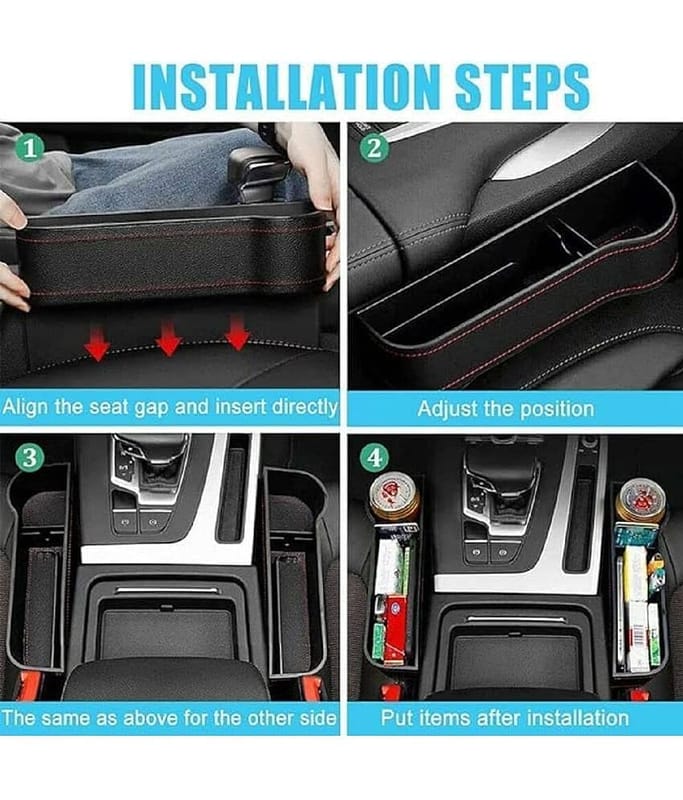 INSTALLATION STEPS

1

Align the seat gap and insert directly

2

Adjust the position

3

The same as above for the other side

4

Put items after installation