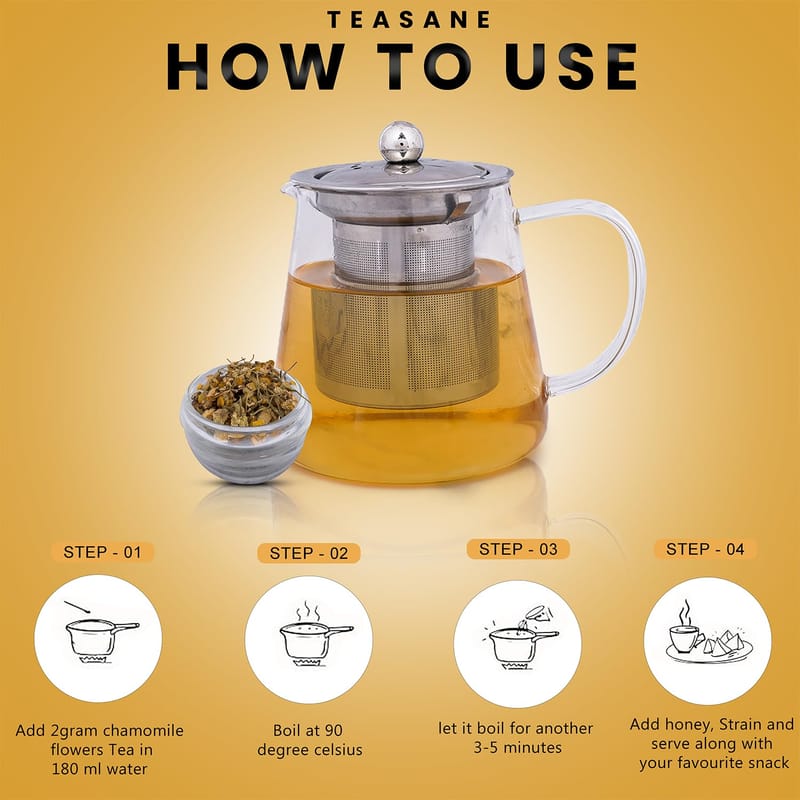 TEASANE
HOW TO USE

STEP - 01
Add 2gram chamomile flowers Tea in 180 ml water

STEP - 02
Boil at 90 degree celsius

STEP - 03
let it boil for another 3-5 minutes

STEP - 04
Add honey, Strain and serve along with your favourite snack