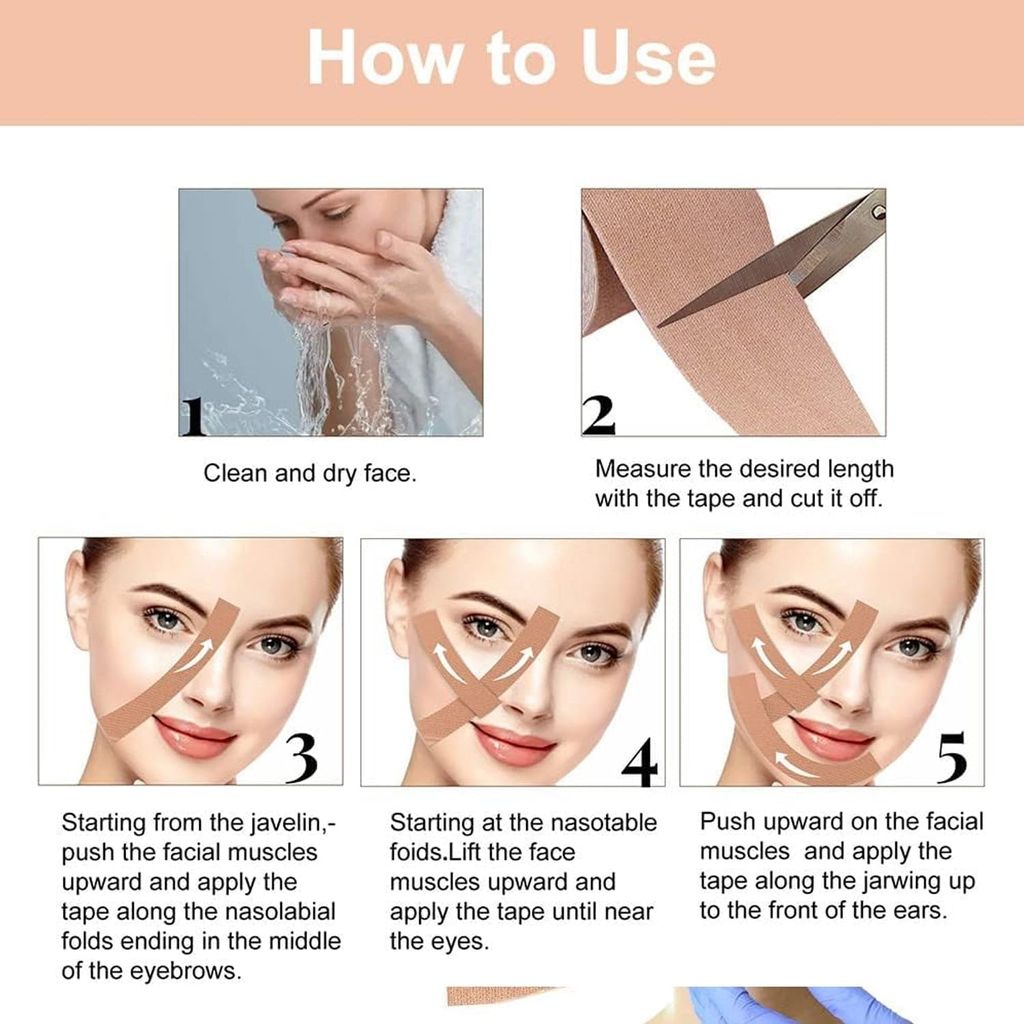 How to Use

1

Clean and dry face.

2

Measure the desired length with the tape and cut it off.

3

Starting from the javelin,- push the facial muscles upward and apply the tape along the nasolabial folds ending in the middle of the eyebrows.

4

Starting at the nasotable foids.Lift the face muscles upward and apply the tape until near the eyes.

5

Push upward on the facial muscles and apply the tape along the jarwing up to the front of the ears.