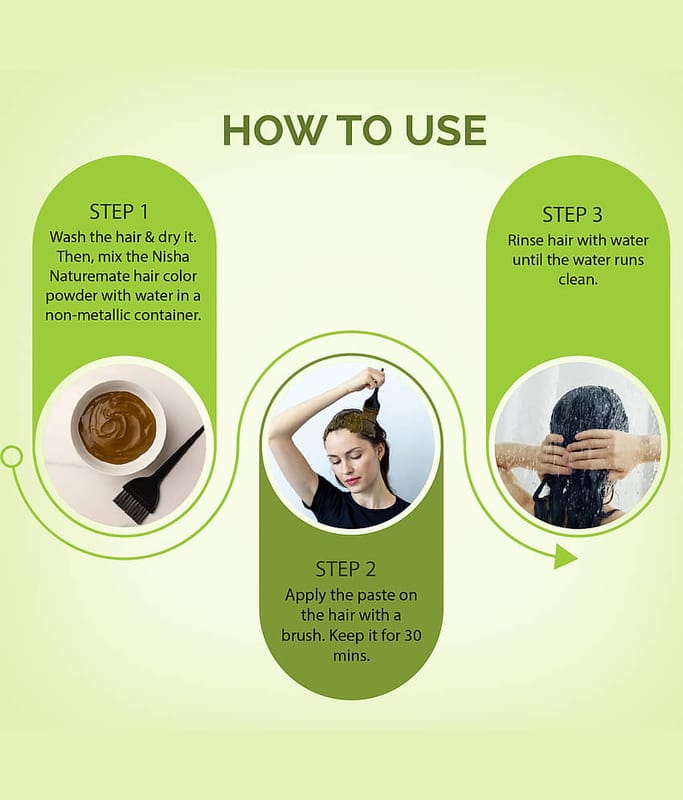 HOW TO USE

STEP 1
Wash the hair & dry it. Then, mix the Nisha Naturemate hair color powder with water in a non-metallic container.

STEP 2
Apply the paste on the hair with a brush. Keep it for 30 mins.

STEP 3
Rinse hair with water until the water runs clean.