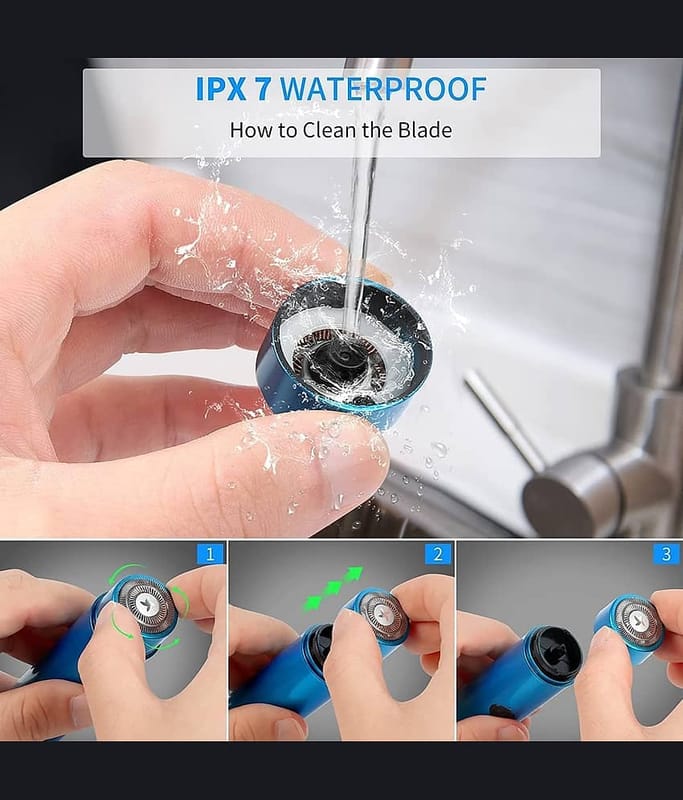 IPX 7 WATERPROOF
How to Clean the Blade

1

2

3