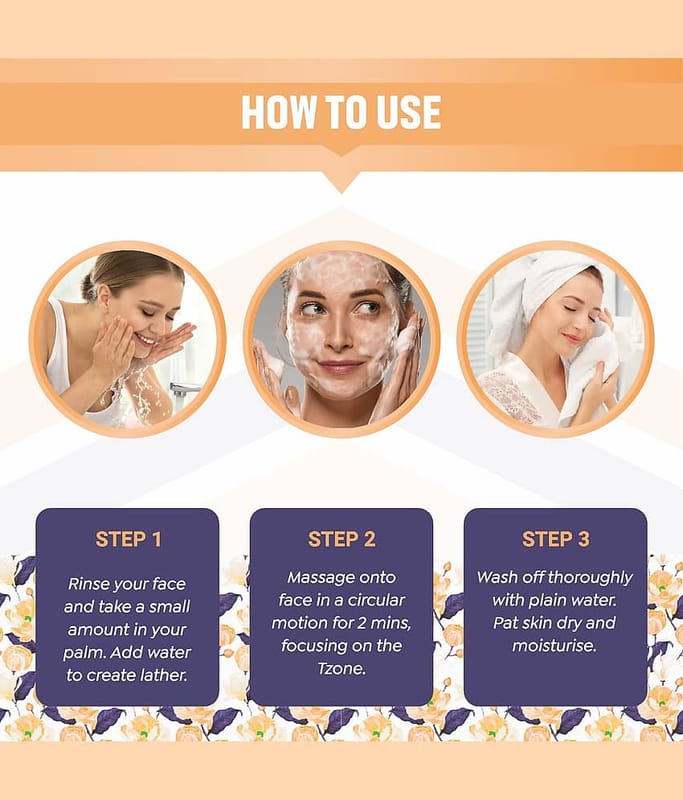 HOW TO USE

STEP 1

Rinse your face and take a small amount in your palm. Add water to create lather.

STEP 2

Massage onto face in a circular motion for 2 mins, focusing on the Tzone.

STEP 3

Wash off thoroughly with plain water. Pat skin dry and moisturise.