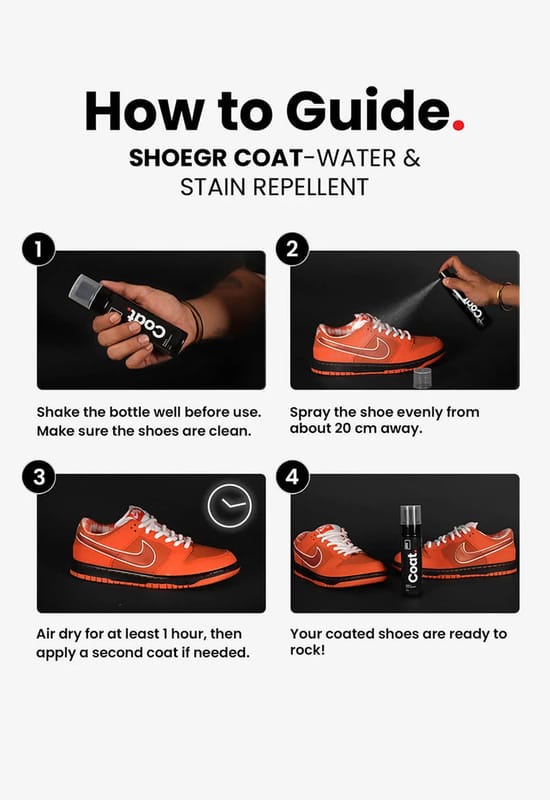 How to Guide.

SHOEGR COAT-WATER & STAIN REPELLENT

1

Coat.

Shake the bottle well before use. Make sure the shoes are clean.

2

Coat.

Spray the shoe evenly from about 20 cm away.

3

Air dry for at least 1 hour, then apply a second coat if needed.

4

Coat.

Your coated shoes are ready to rock!