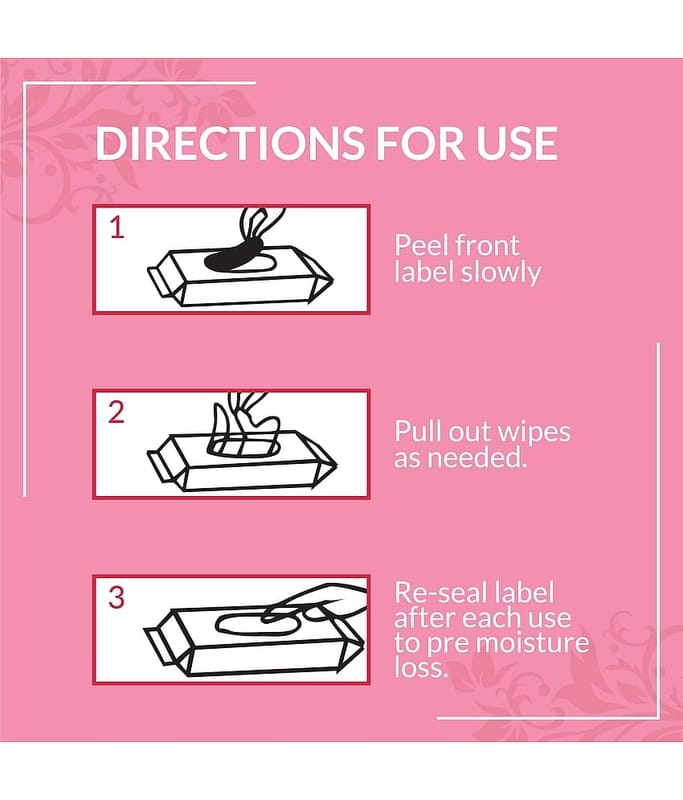 DIRECTIONS FOR USE

1

Peel front label slowly

2

Pull out wipes as needed.

3

Re-seal label after each use to pre moisture loss.