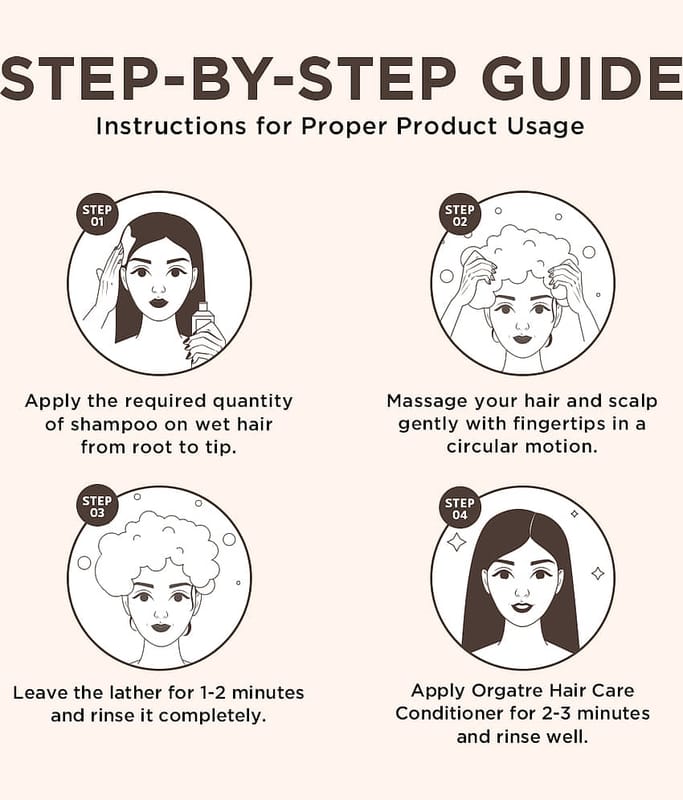 STEP-BY-STEP GUIDE

Instructions for Proper Product Usage

STEP 01

Apply the required quantity of shampoo on wet hair from root to tip.

STEP 02

Massage your hair and scalp gently with fingertips in a circular motion.

STEP 03

Leave the lather for 1-2 minutes and rinse it completely.

STEP 04

Apply Orgatre Hair Care Conditioner for 2-3 minutes and rinse well.