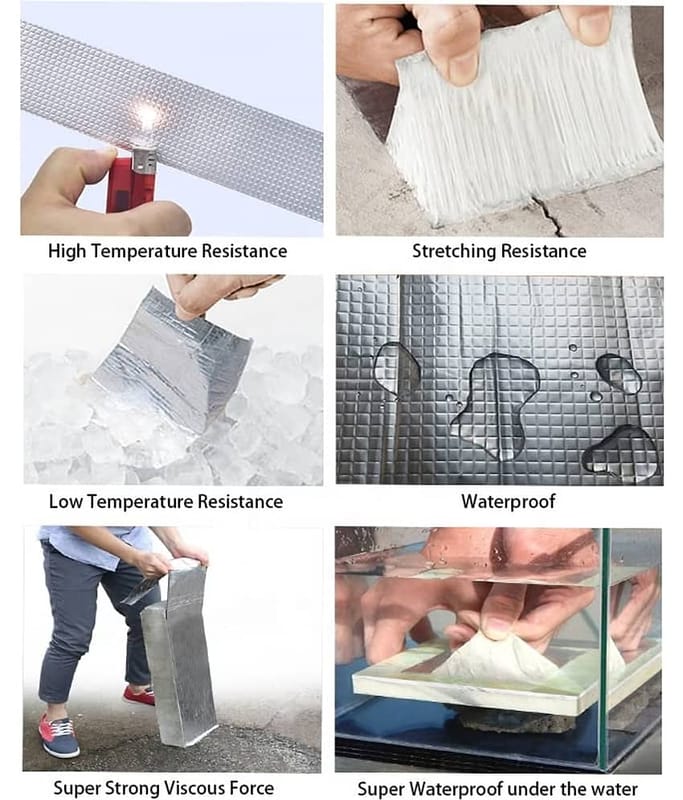 High Temperature Resistance

Stretching Resistance

Low Temperature Resistance

Waterproof

Super Strong Viscous Force

Super Waterproof under the water