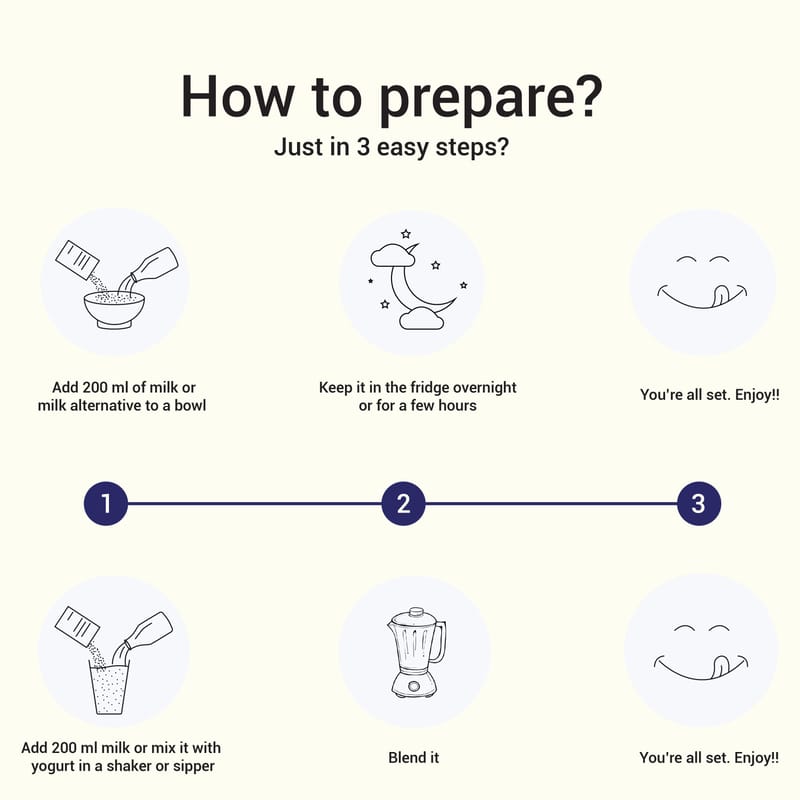 How to prepare?

Just in 3 easy steps?

Add 200 ml of milk or milk alternative to a bowl

Keep it in the fridge overnight or for a few hours

You're all set. Enjoy!!

1

2

3

Add 200 ml milk or mix it with yogurt in a shaker or sipper

Blend it

You're all set. Enjoy!!