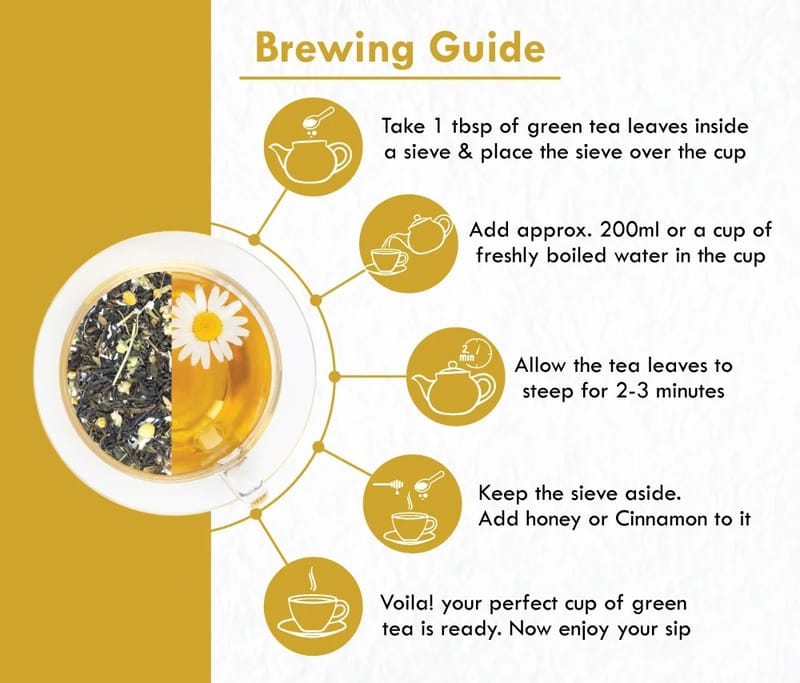 Brewing Guide

Take 1 tbsp of green tea leaves inside a sieve & place the sieve over the cup

Add approx. 200ml or a cup of freshly boiled water in the cup

2 min

Allow the tea leaves to steep for 2-3 minutes

Keep the sieve aside. Add honey or Cinnamon to it

Voila! your perfect cup of green tea is ready. Now enjoy your sip