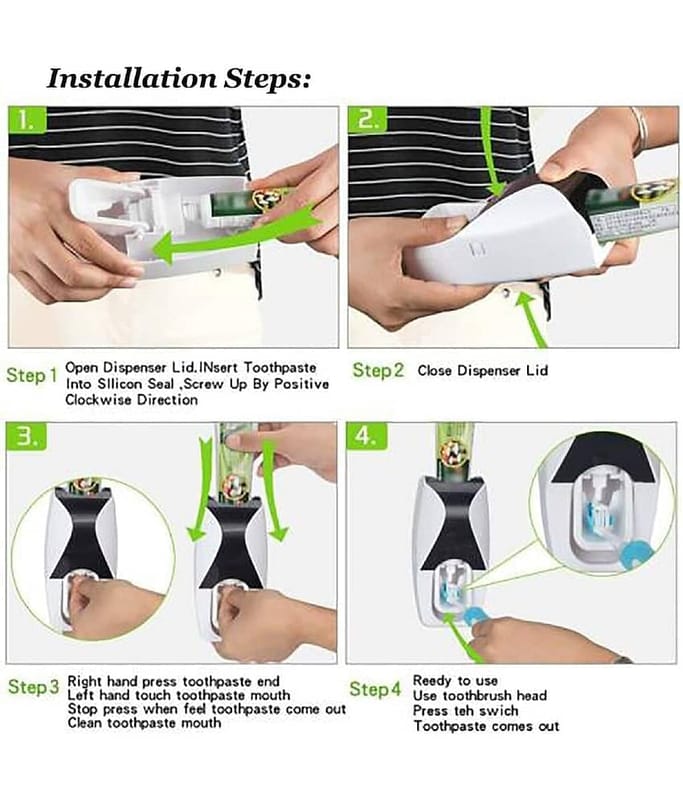 Installation Steps:

1.

2.

Step 1 Open Dispenser Lid.INsert Toothpaste Into SIlicon Seal ,Screw Up By Positive Clockwise Direction

Step 2 Close Dispenser Lid

3.

4.

Step 3 Right hand press toothpaste end
Left hand touch toothpaste mouth
Stop press when feel toothpaste come out
Clean toothpaste mouth

Step 4 Ready to use
Use toothbrush head
Press teh swich
Toothpaste comes out