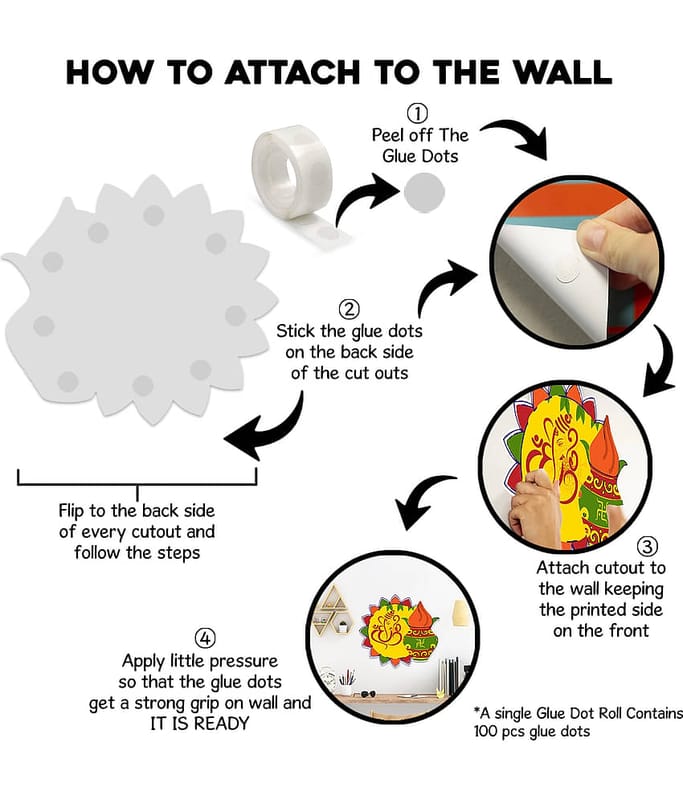 HOW TO ATTACH TO THE WALL

①
Peel off The Glue Dots

②
Stick the glue dots on the back side of the cut outs

Flip to the back side of every cutout and follow the steps

③
Attach cutout to the wall keeping the printed side on the front

④
Apply little pressure so that the glue dots get a strong grip on wall and IT IS READY

*A single Glue Dot Roll Contains 100 pcs glue dots